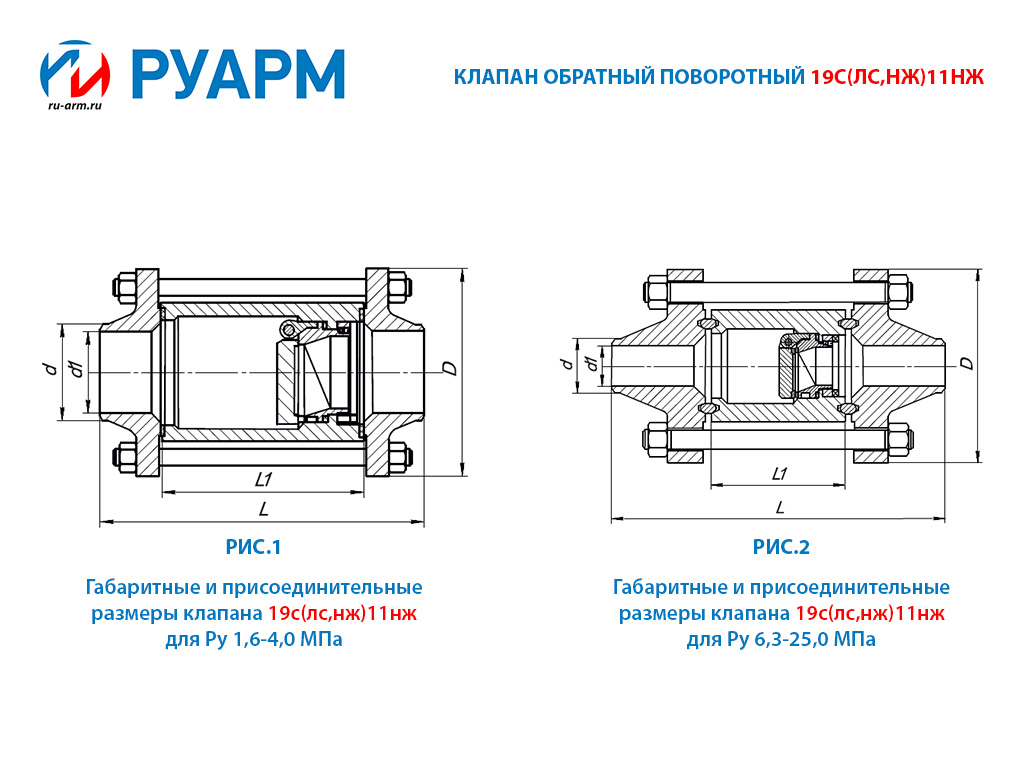 РУАРМ
ru-arm.ru

КЛАПАН ОБРАТНЫЙ ПОВОРОТНЫЙ 19С(ЛС,НЖ)11НЖ

d
d1
D
L1
L

РИС.1

Габаритные и присоединительные размеры клапана 19с(лс,нж)11нж для Ру 1,6-4,0 МПа

d
d1
D
L1
L

РИС.2

Габаритные и присоединительные размеры клапана 19с(лс,нж)11нж для Ру 6,3-25,0 МПа