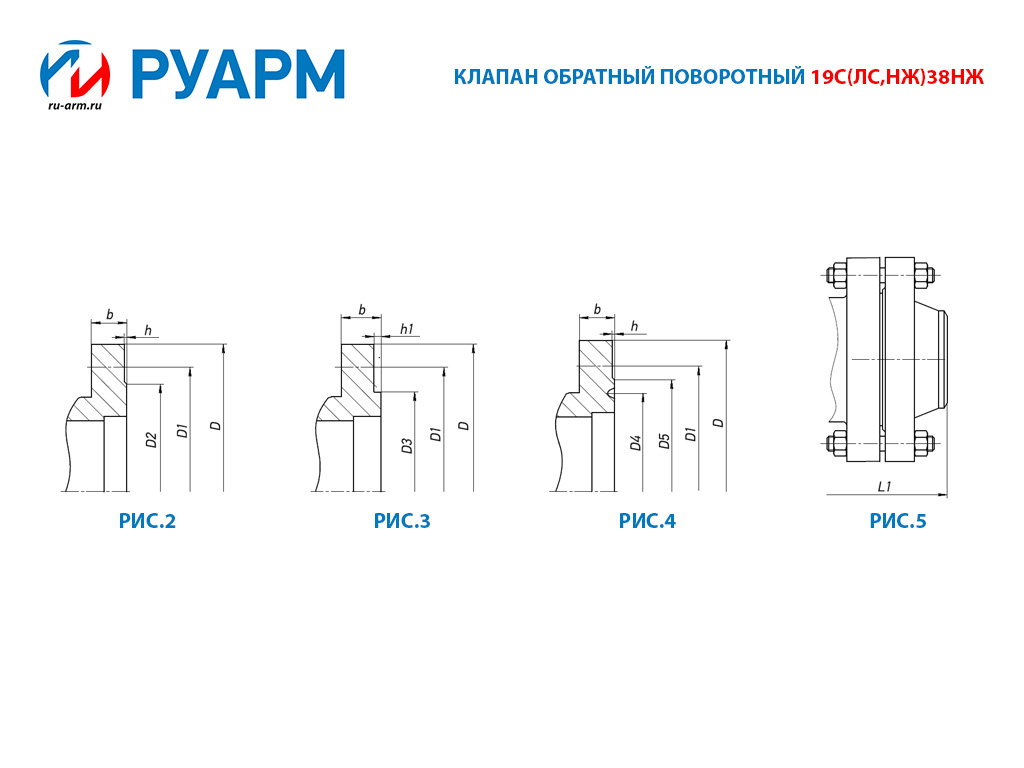 РУАРМ
ru-arm.ru

КЛАПАН ОБРАТНЫЙ ПОВОРОТНЫЙ 19С(ЛС,НЖ)38НЖ

b
h
D2
D1
D
РИС.2

b
h1
D3
D1
D
РИС.3

b
h
D4
D5
D1
D
РИС.4

L1
РИС.5